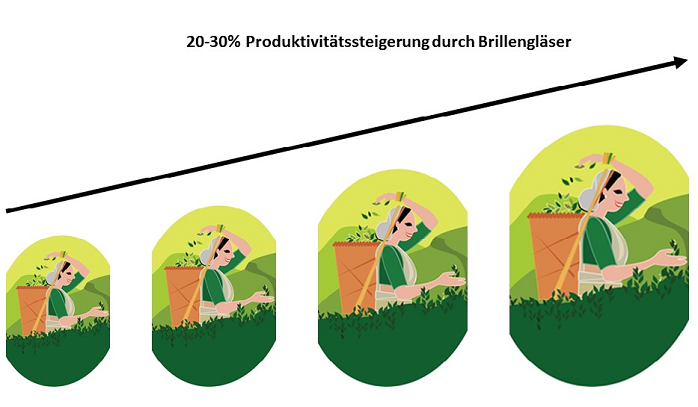 20-30% Produktivitätssteigerung durch Brillengläser